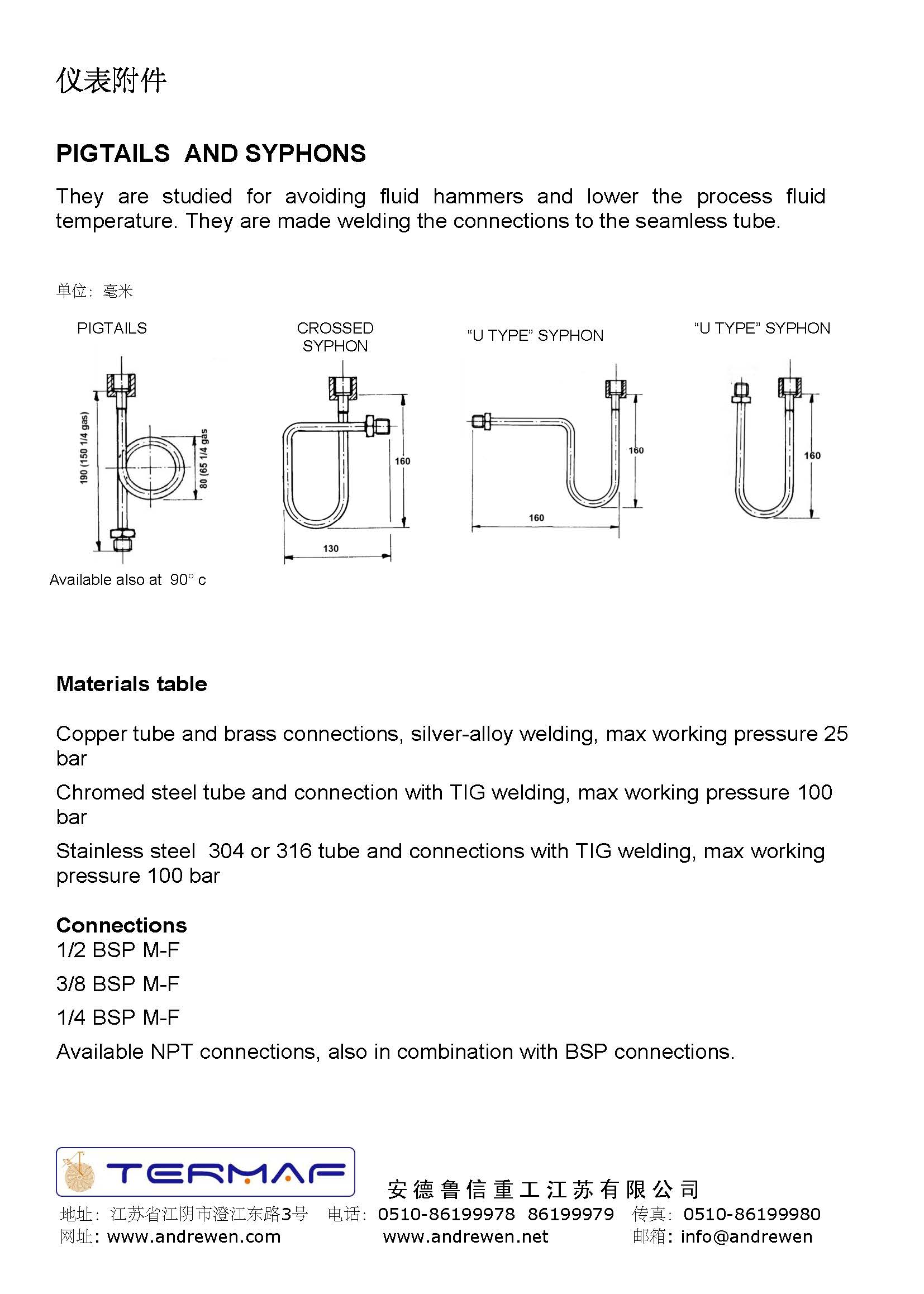 仪表附件

PIGTAILS AND SYPHONS

They are studied for avoiding fluid hammers and lower the process fluid temperature. They are made welding the connections to the seamless tube.

单位：毫米

PIGTAILS

190 (150 1/4 gas)

80 (65 1/4 gas)

Available also at 90° c

CROSSED SYPHON

160

130

"U TYPE" SYPHON

160

160

"U TYPE" SYPHON

160

Materials table

Copper tube and brass connections, silver-alloy welding, max working pressure 25 bar

Chromed steel tube and connection with TIG welding, max working pressure 100 bar

Stainless steel 304 or 316 tube and connections with TIG welding, max working pressure 100 bar

Connections
1/2 BSP M-F

3/8 BSP M-F

1/4 BSP M-F

Available NPT connections, also in combination with BSP connections.

TERMAF

安德鲁信重工江苏有限公司

地址：江苏省江阴市澄江东路3号 电话：0510-86199978 86199979 传真：0510-86199980
网址：www.andrewen.com www.andrewen.net 邮箱：info@andrewen